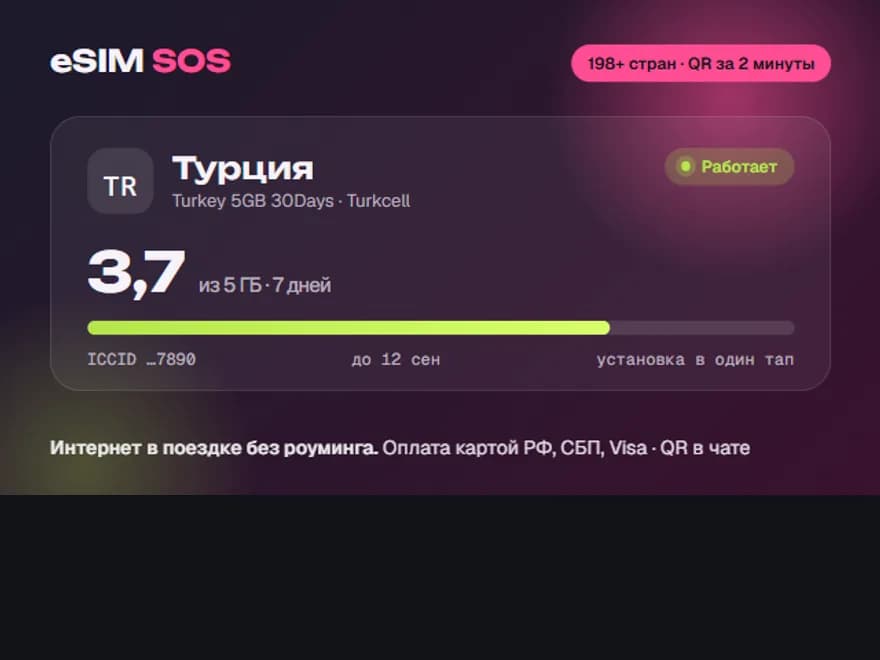 eSIM SOS

198+ стран · QR за 2 минуты

TR

Турция

Turkey 5GB 30Days · Turkcell

Работает

3,7 из 5 ГБ · 7 дней

ICCID …7890

до 12 сен

установка в один тап

Интернет в поездке без роуминга. Оплата картой РФ, СБП, Visa · QR в чате